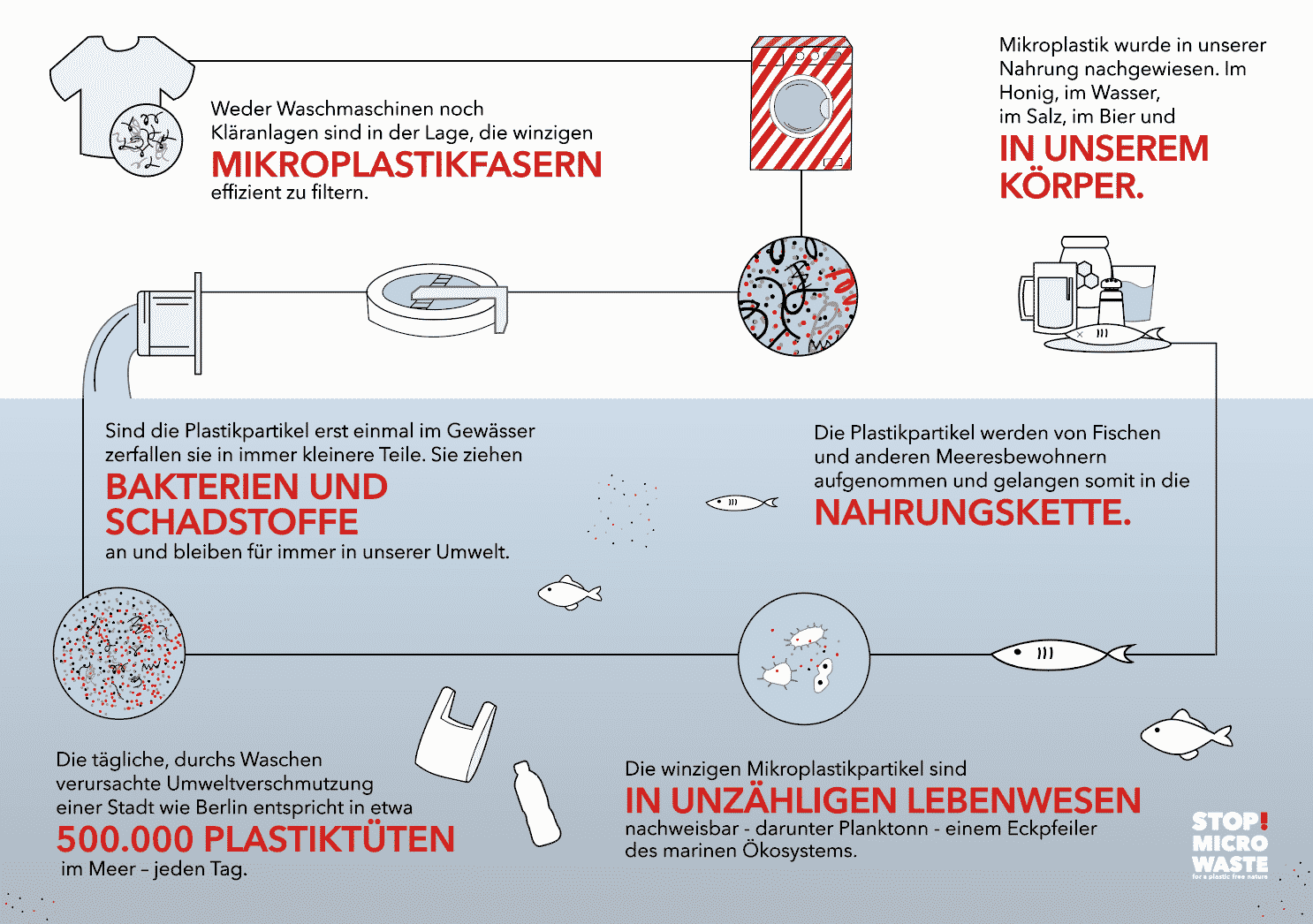 Weder Waschmaschinen noch Kläranlagen sind in der Lage, die winzigen
MIKROPLASTIKFASERN
effizient zu filtern.

Mikroplastik wurde in unserer Nahrung nachgewiesen. Im Honig, im Wasser, im Salz, im Bier und
IN UNSEREM KÖRPER.

Sind die Plastikpartikel erst einmal im Gewässer zerfallen sie in immer kleinere Teile. Sie ziehen
BAKTERIEN UND SCHADSTOFFE
an und bleiben für immer in unserer Umwelt.

Die Plastikpartikel werden von Fischen und anderen Meeresbewohnern aufgenommen und gelangen somit in die
NAHRUNGSKETTE.

Die tägliche, durchs Waschen verursachte Umweltverschmutzung einer Stadt wie Berlin entspricht in etwa
500.000 PLASTIKTÜTEN
im Meer – jeden Tag.

Die winzigen Mikroplastikpartikel sind
IN UNZÄHLIGEN LEBENWESEN
nachweisbar - darunter Planktonn - einem Eckpfeiler des marinen Ökosystems.

STOP! MICRO WASTE
for a plastic free nature